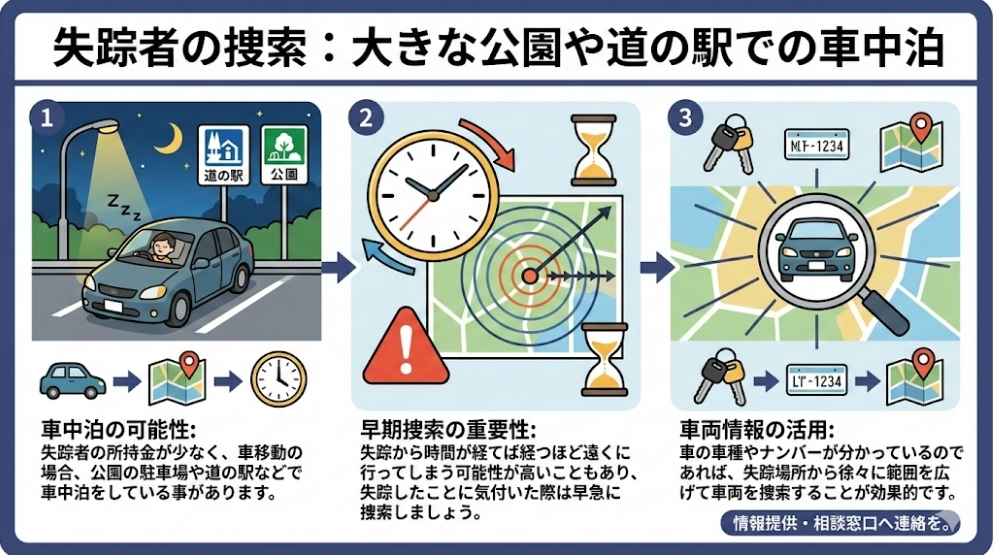 失踪者の捜索：大きな公園や道の駅での車中泊

1

道の駅

公園

Z Z Z

車中泊の可能性:
失踪者の所持金が少なく、車移動の場合、公園の駐車場や道の駅などで車中泊をしている事があります。

2

早期捜索の重要性:
失踪から時間が経てば経つほど遠くに行ってしまう可能性が高いこともあり、失踪したことに気付いた際は早急に捜索しましょう。

3

MF-1234

LT-1234

車両情報の活用:
車の車種やナンバーが分かっているのであれば、失踪場所から徐々に範囲を広げて車両を捜索することが効果的です。

情報提供・相談窓口へ連絡を。