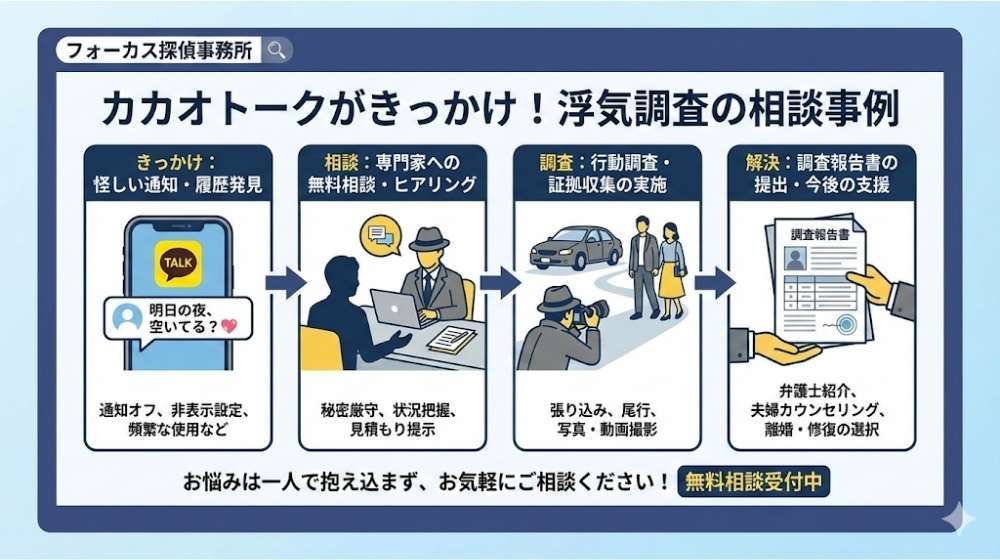 フォーカス探偵事務所

カカオトークがきっかけ！浮気調査の相談事例

きっかけ：怪しい通知・履歴発見

TALK

明日の夜、空いてる？

通知オフ、非表示設定、頻繁な使用など

相談：専門家への無料相談・ヒアリング

秘密厳守、状況把握、見積もり提示

調査：行動調査・証拠収集の実施

張り込み、尾行、写真・動画撮影

解決：調査報告書の提出・今後の支援

調査報告書

弁護士紹介、夫婦カウンセリング、離婚・修復の選択

お悩みは一人で抱え込まず、お気軽にご相談ください！ 無料相談受付中