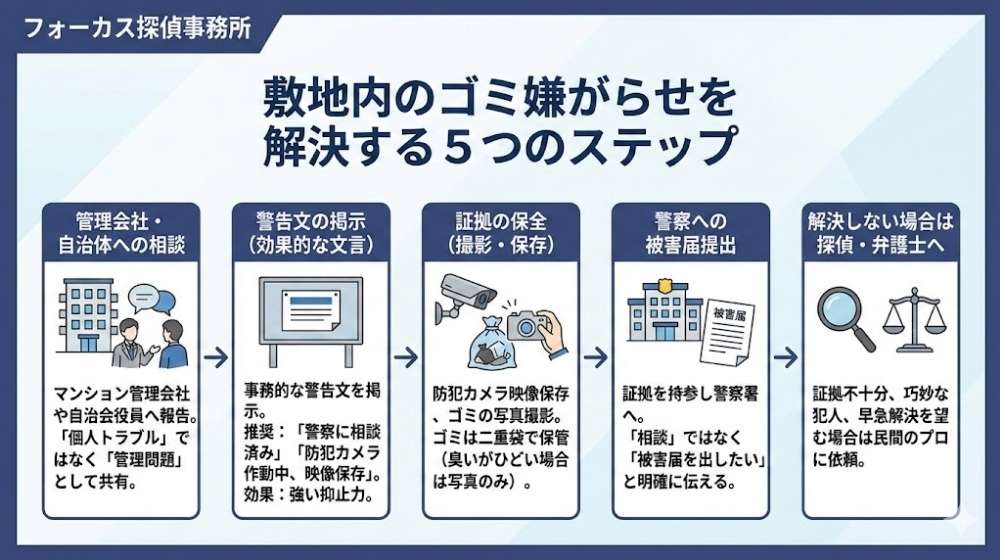 フォーカス探偵事務所

敷地内のゴミ嫌がらせを解決する５つのステップ

管理会社・自治体への相談

マンション管理会社や自治会役員へ報告。「個人トラブル」ではなく「管理問題」として共有。

警告文の掲示（効果的な文言）

事務的な警告文を掲示。
推奨：「警察に相談済み」「防犯カメラ作動中、映像保存」。
効果：強い抑止力。

証拠の保全（撮影・保存）

防犯カメラ映像保存、ゴミの写真撮影。ゴミは二重袋で保管（臭いがひどい場合は写真のみ）。

警察への被害届提出

被害届

証拠を持参し警察署へ。
「相談」ではなく「被害届を出したい」と明確に伝える。

解決しない場合は探偵・弁護士へ

証拠不十分、巧妙な犯人、早急解決を望む場合は民間のプロに依頼。