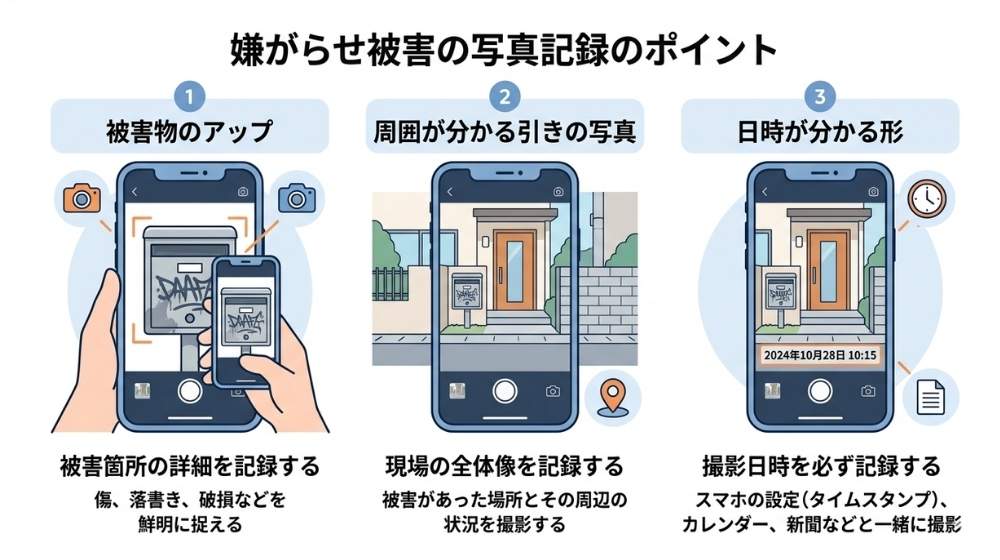 嫌がらせ被害の写真記録のポイント

1
被害物のアップ

被害箇所の詳細を記録する
傷、落書き、破損などを鮮明に捉える

2
周囲が分かる引きの写真

現場の全体像を記録する
被害があった場所とその周辺の状況を撮影する

3
日時が分かる形

2024年10月28日 10:15

撮影日時を必ず記録する
スマホの設定（タイムスタンプ）、カレンダー、新聞などと一緒に撮影